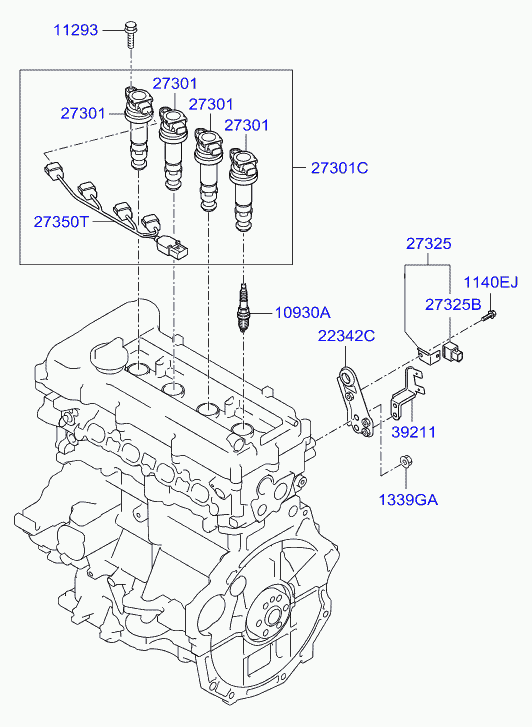 11293
27301
27301
27301
27301
27301C
27350T
27325
1140EJ
27325B
10930A
22342C
39211
1339GA