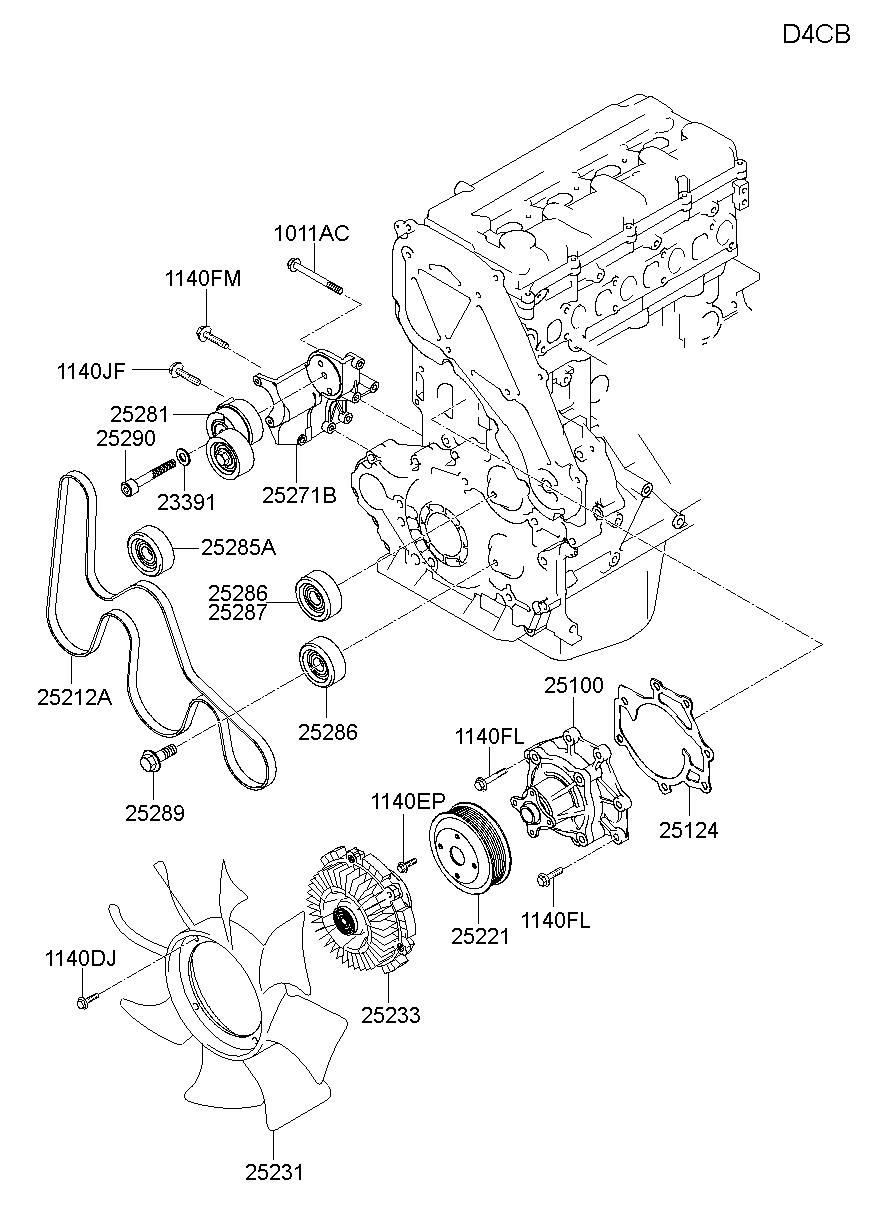 D4CB

1011AC
1140FM
1140JF
25281
25290
23391
25271B
25285A
25286
25287
25212A
25286
25289
25100
1140FL
25124
1140EP
25221
1140FL
1140DJ
25233
25231