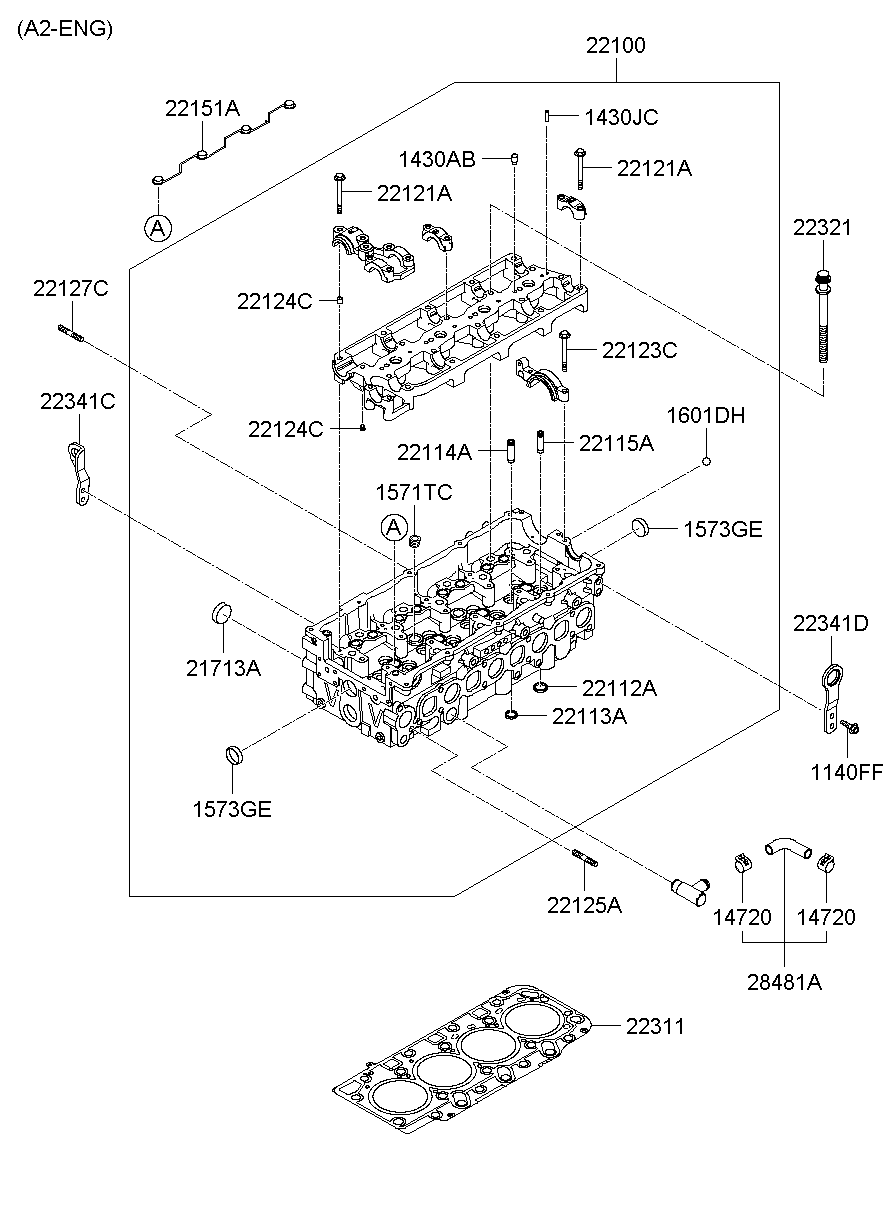 (A2-ENG)

22100

22151A

A

1430JC

1430AB

22121A

22121A

22321

22127C

22124C

22123C

22341C

22124C

1601DH

22114A

22115A

1571TC

A

1573GE

22341D

21713A

22112A

22113A

1140FF

1573GE

22125A

14720

14720

28481A

22311