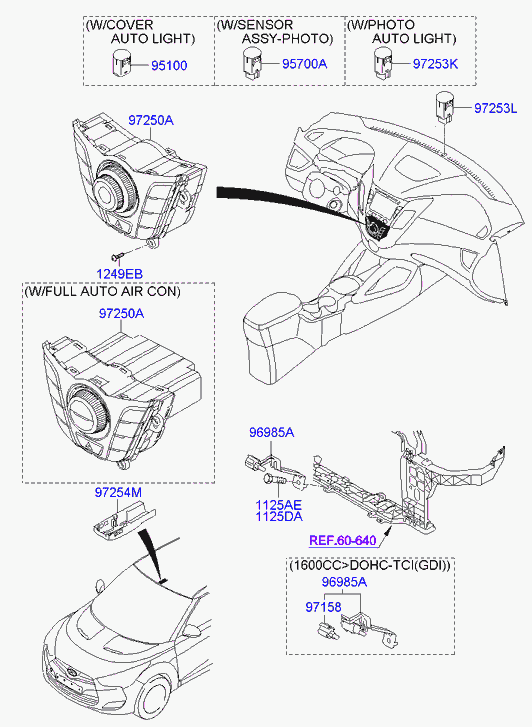 (W/COVER AUTO LIGHT)
95100
(W/SENSOR ASSY-PHOTO)
95700A
(W/PHOTO AUTO LIGHT)
97253K
97253L
97250A
1249EB
(W/FULL AUTO AIR CON)
97250A
97254M
96985A
1125AE
1125DA
REF.60-640
(1600CC>DOHC-TCI(GDI))
96985A
97158