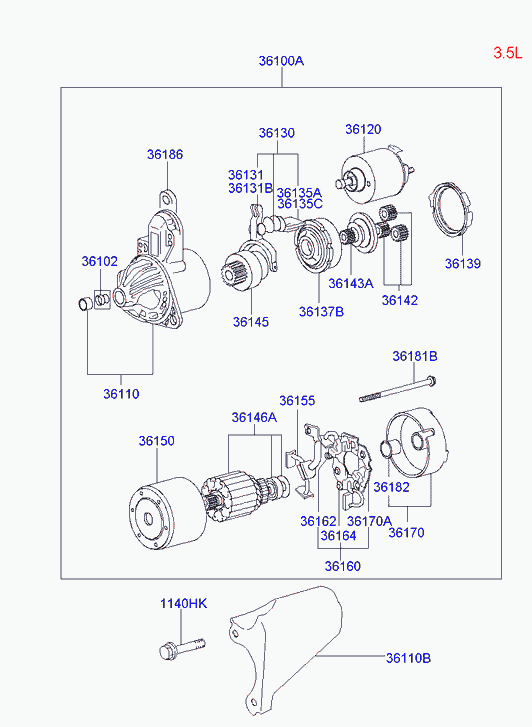 3.5L

36100A

36130

36120

36186

36131

36131B

36135A

36135C

36102

36139

36143A

36142

36145

36137B

36110

36181B

36155

36146A

36150

36182

36162

36170A

36164

36170

36160

1140HK

36110B