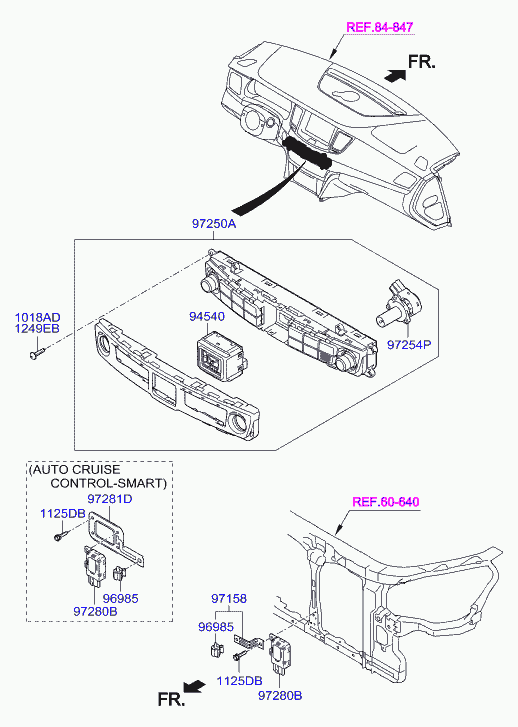 REF.84-847

FR.

97250A

1018AD
1249EB

94540

97254P

(AUTO CRUISE
CONTROL-SMART)

97281D

1125DB

96985

97280B

REF.60-640

97158

96985

1125DB

97280B

FR.