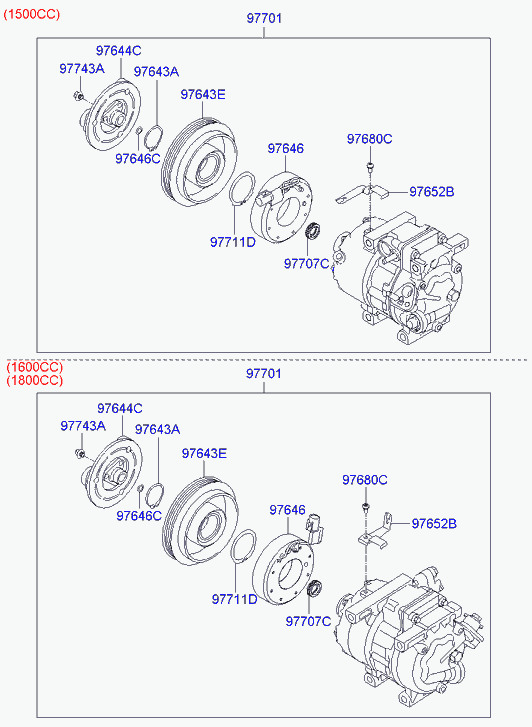 (1500CC)

97701

97644C
97743A
97643A
97643E
97646C
97646
97680C
97652B
97711D
97707C

(1600CC)
(1800CC)

97701

97644C
97743A
97643A
97643E
97646C
97646
97680C
97652B
97711D
97707C