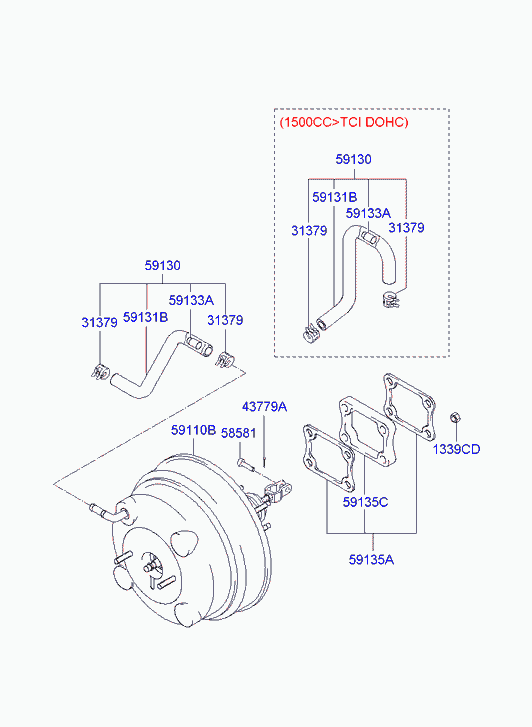 (1500CC>TCI DOHC)
59130
59131B
59133A
31379
31379

59130
59133A
31379
59131B
31379

43779A
59110B
58581
1339CD
59135C
59135A