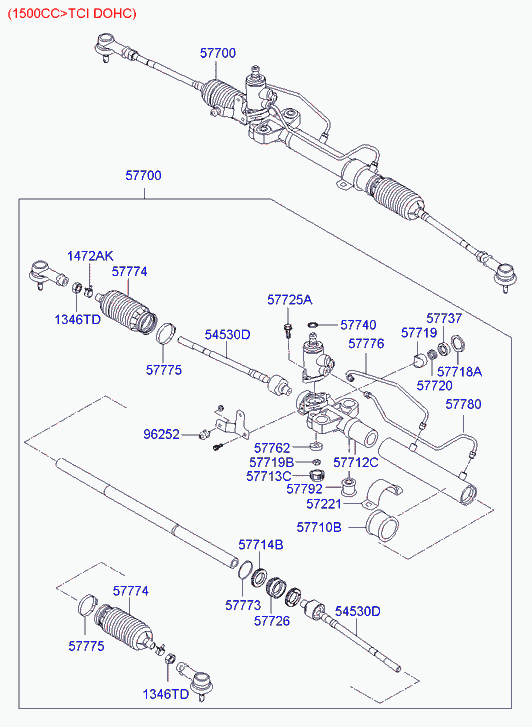 (1500CC>TCI DOHC)

57700

57700

1472AK
57774
1346TD
57775
54530D
57725A
57740
57776
57719
57737
57718A
57720
57780
96252
57762
57719B
57713C
57712C
57792
57221
57710B
57714B
57773
57726
54530D
57774
57775
1346TD