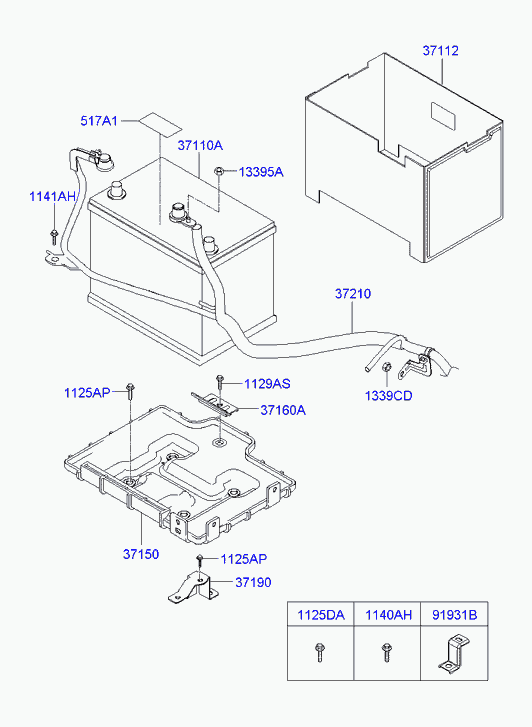 37112

517A1

37110A

13395A

1141AH

37210

1339CD

1125AP

1129AS

37160A

37150

1125AP

37190

| 1125DA | 1140AH | 91931B |
|---|---|---|
| | | |