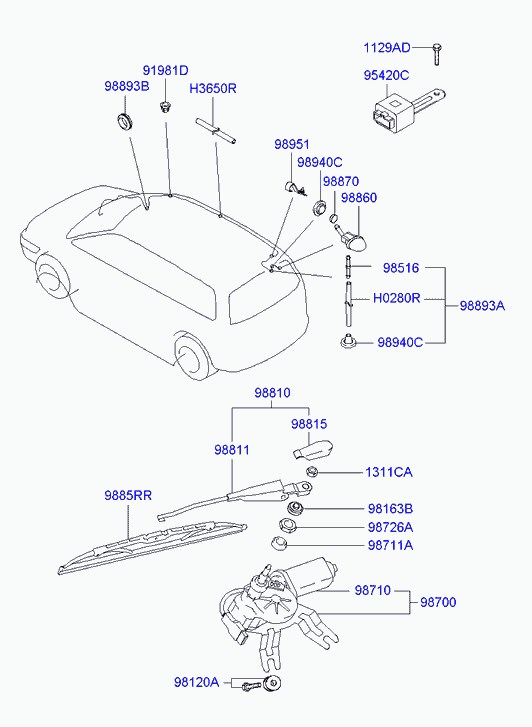 1129AD
95420C
91981D
98893B
H3650R
98951
98940C
98870
98860
98516
H0280R
98893A
98940C
98810
98815
98811
1311CA
9885RR
98163B
98726A
98711A
98710
98700
98120A