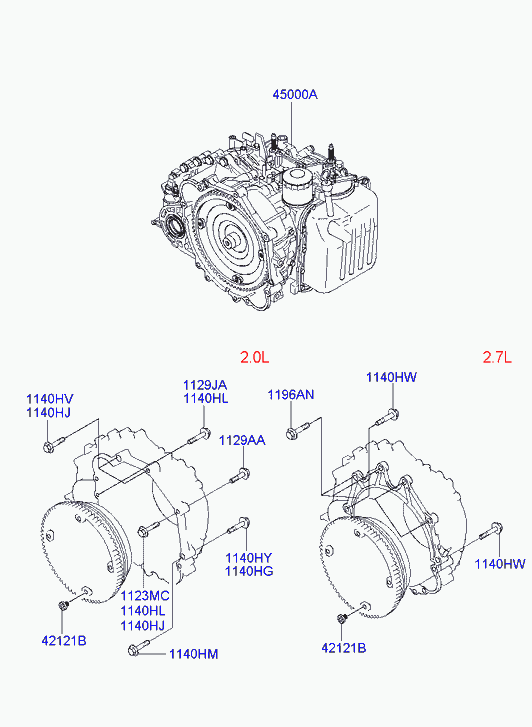 45000A

2.0L

2.7L

1140HV
1140HJ

1129JA
1140HL

1129AA

1140HY
1140HG

1123MC
1140HL
1140HJ

42121B

1140HM

1196AN

1140HW

1140HW

42121B