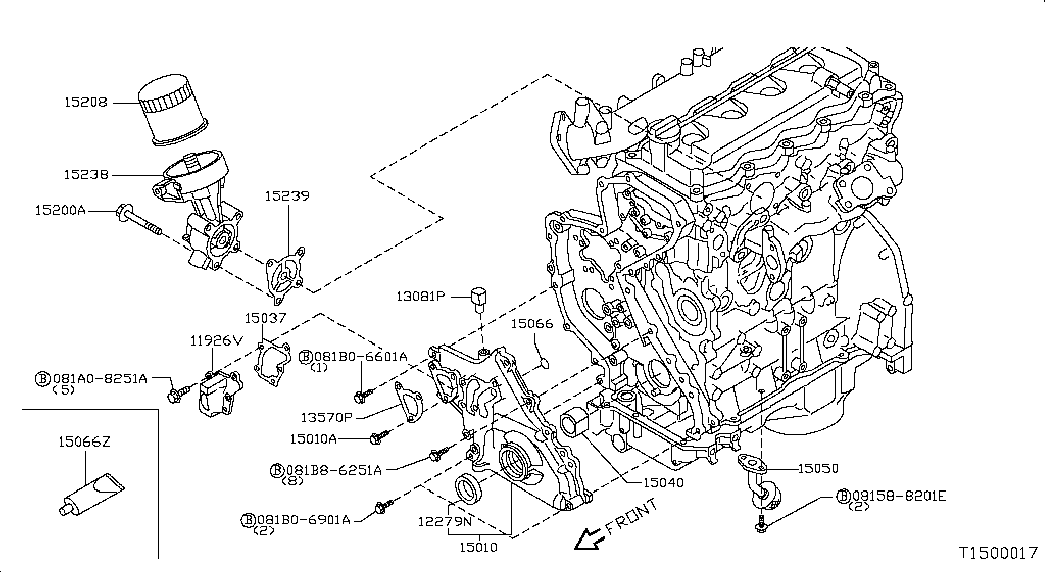 15208
15238
15200A
15239
13081P
15037
15066
11926V
Ⓑ081B0-6601A
(1)
Ⓑ081A0-8251A
(5)
13570P
15010A
15066Z
Ⓑ081B8-6251A
(8)
15050
15040
Ⓑ09158-8201E
(2)
Ⓑ081B0-6901A
(2)
12279N
15010
FRONT
T1500017