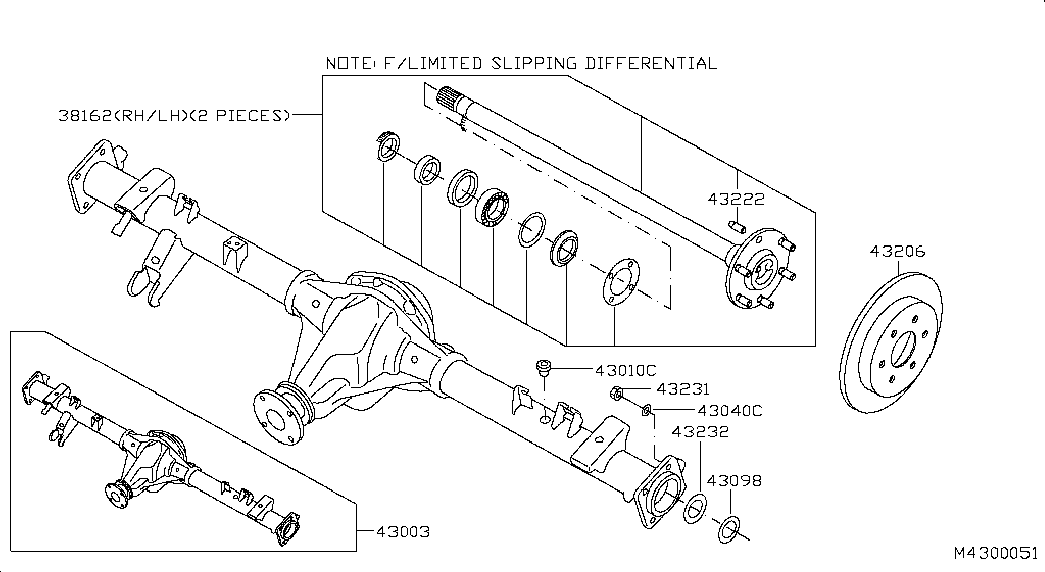 NOTE: F/LIMITED SLIPPING DIFFERENTIAL

38162(RH/LH)(2 PIECES)

43222

43206

43010C

43231

43040C

43232

43098

43003

M4300051