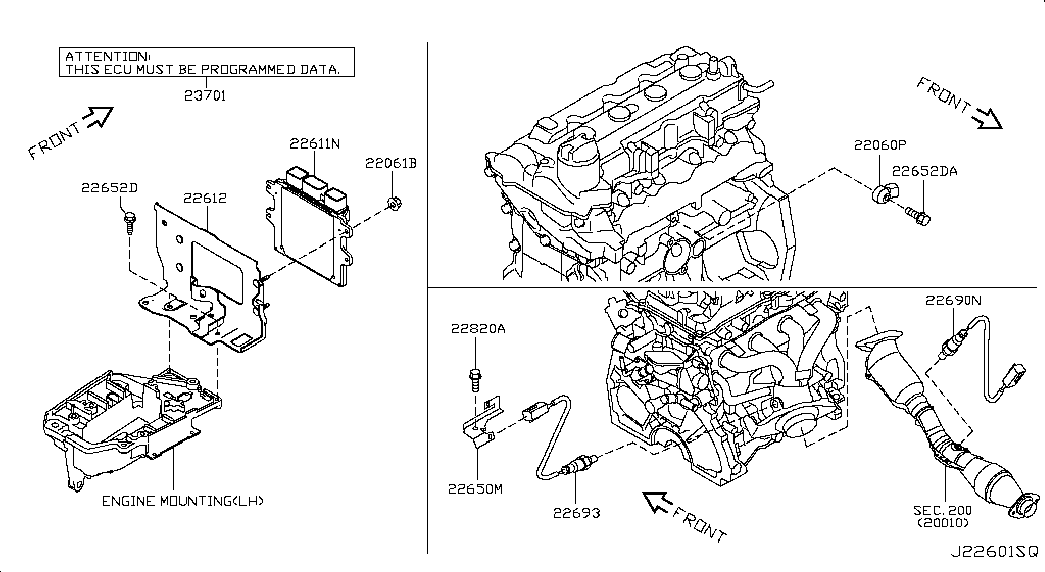 ATTENTION:
THIS ECU MUST BE PROGRAMMED DATA.

23701

FRONT

22611N

22061B

22652D

22612

ENGINE MOUNTING(LH)

FRONT

22060P

22652DA

22690N

22820A

22650M

22693

FRONT

SEC. 200
(20010)

J22601SQ