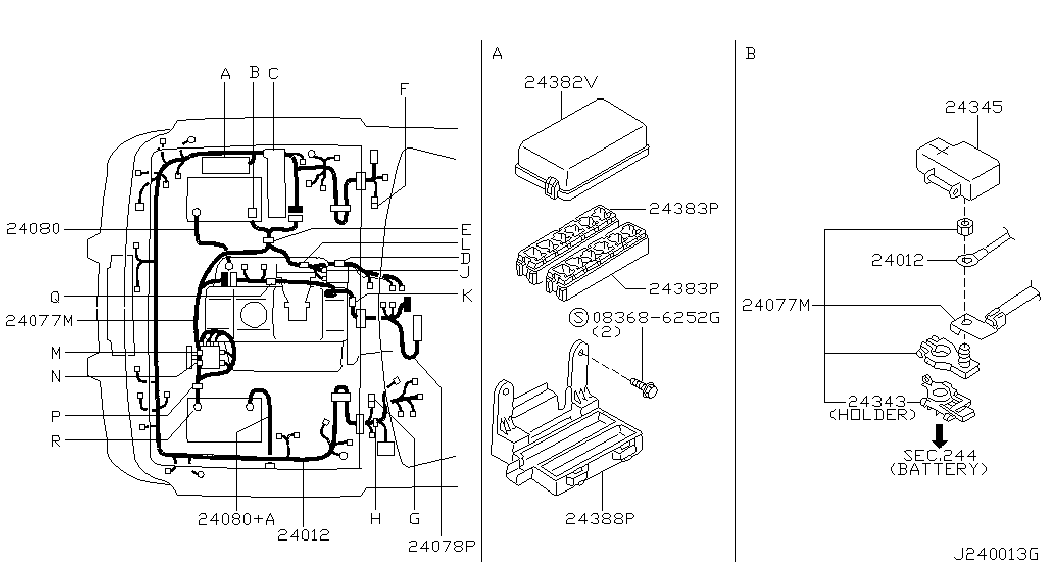 A B C
F
24080
E
L
D
J
Q
K
24077M
M
N
P
R
24080+A
24012
H
G
24078P

A
24382V
24383P
24383P
S 08368-6252G
(2)
24388P

B
24345
24012
24077M
24343
(HOLDER)
SEC.244
(BATTERY)
J240013G