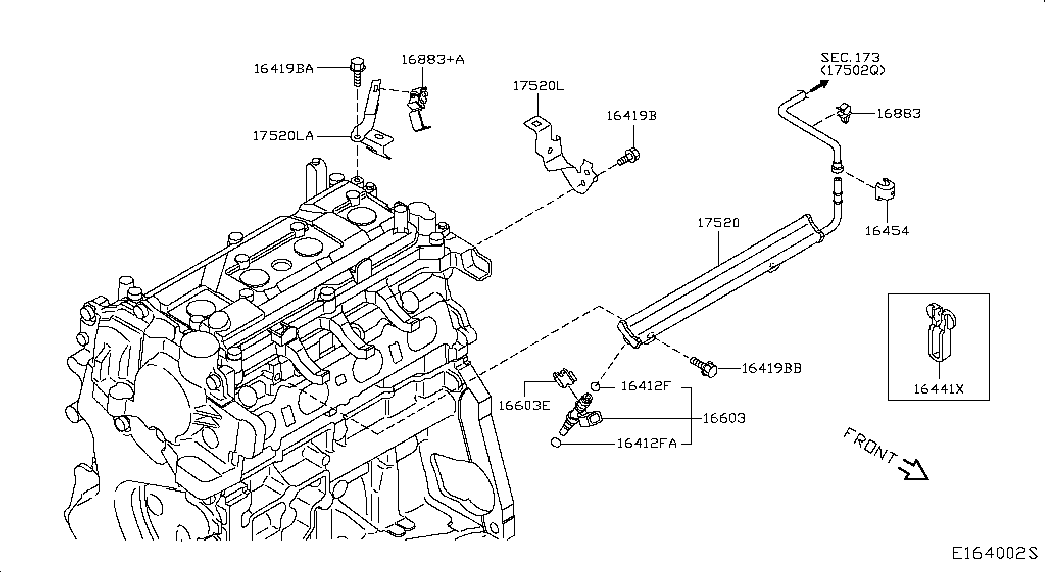 16419BA
16883+A
17520LA
17520L
16419B
SEC.173
(17502Q)
16883
16454
17520
16419BB
16603E
16412F
16603
16412FA
16441X
FRONT
E164002S